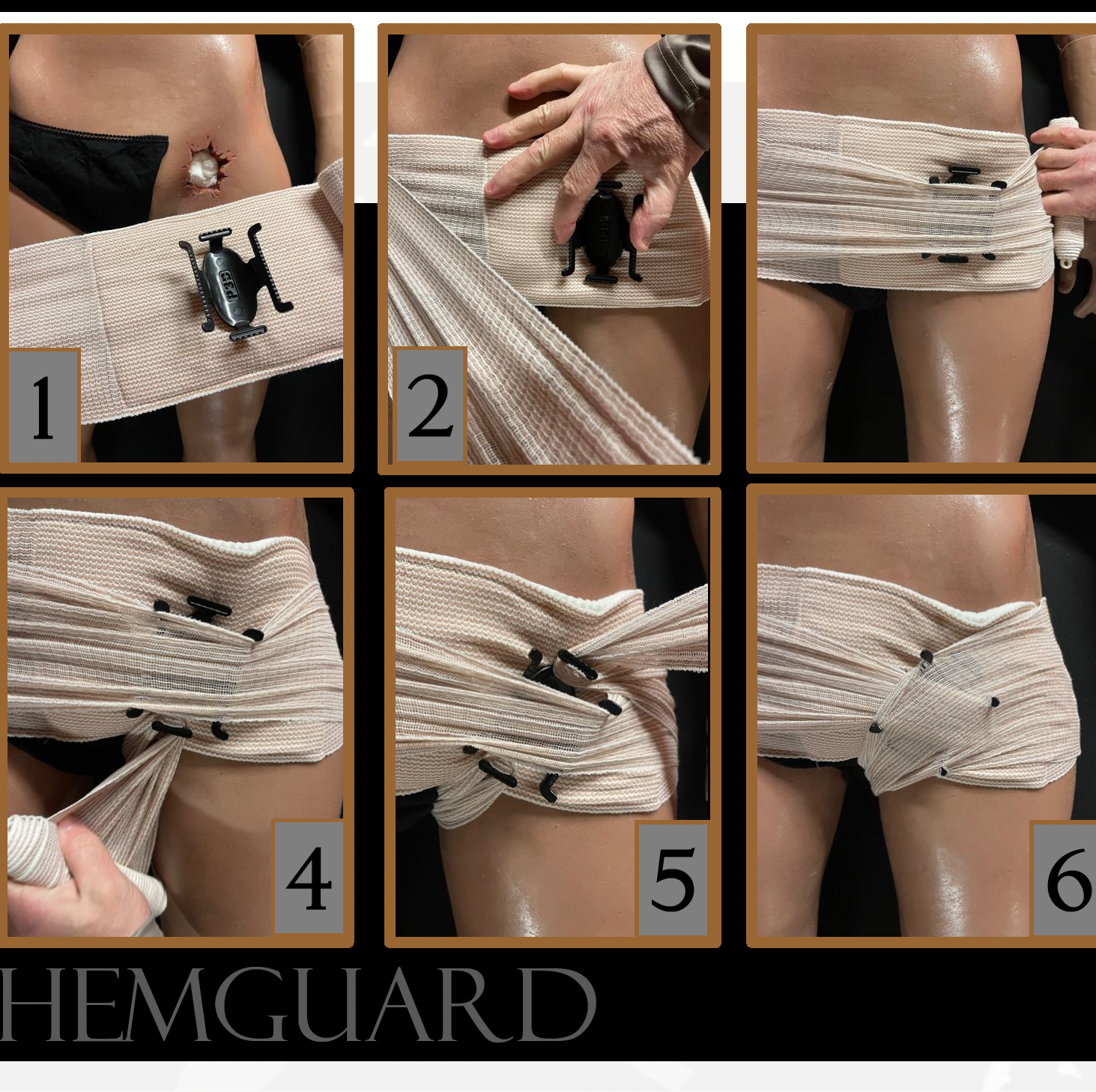 1

2

4

5

6

HEMGUARD