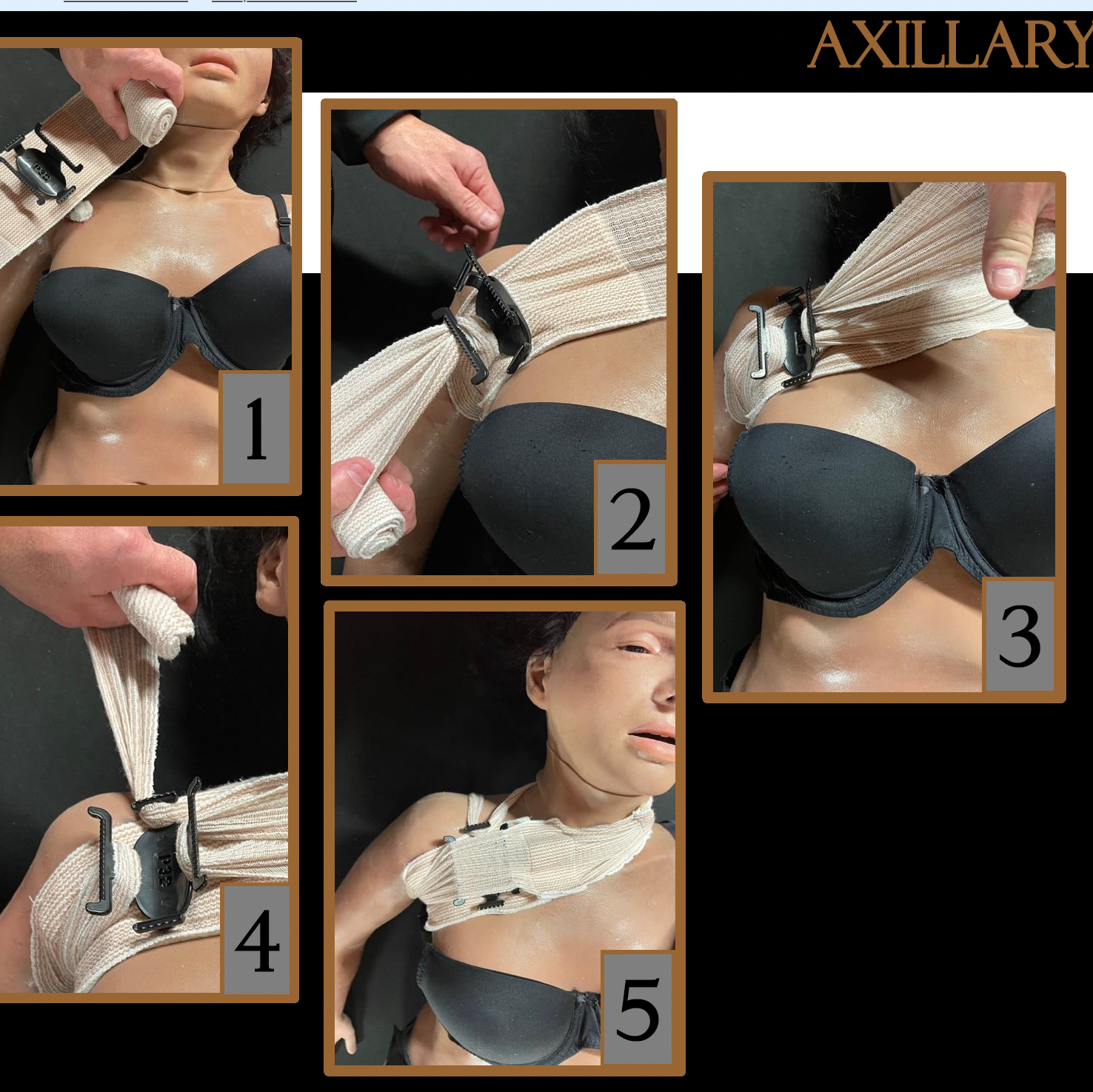 AXILLARY

1

2

3

4

5